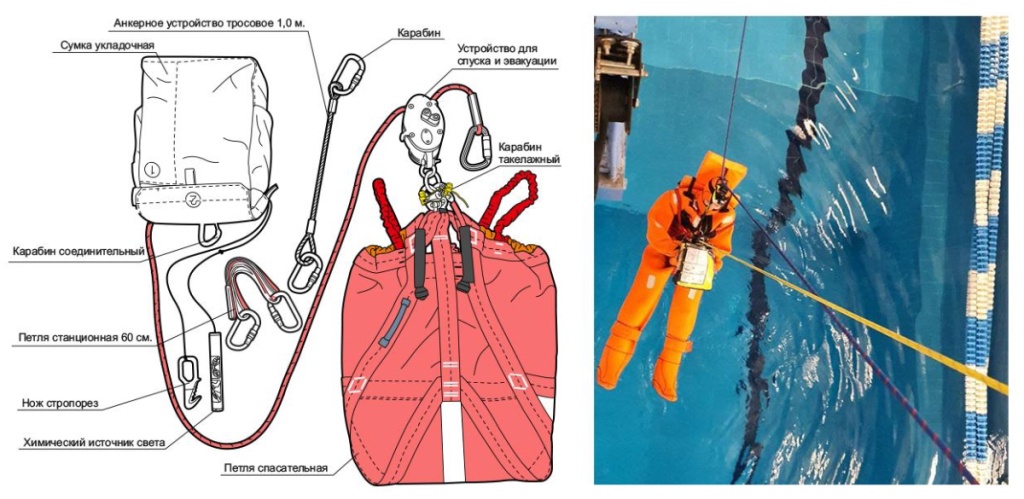 Анкерное устройство тросовое 1,0 м.

Сумка укладочная

Карабин

Устройство для спуска и эвакуации

Карабин такелажный

1

2

Карабин соединительный

Петля станционная 60 см.

Нож стропорез

Химический источник света

Петля спасательная