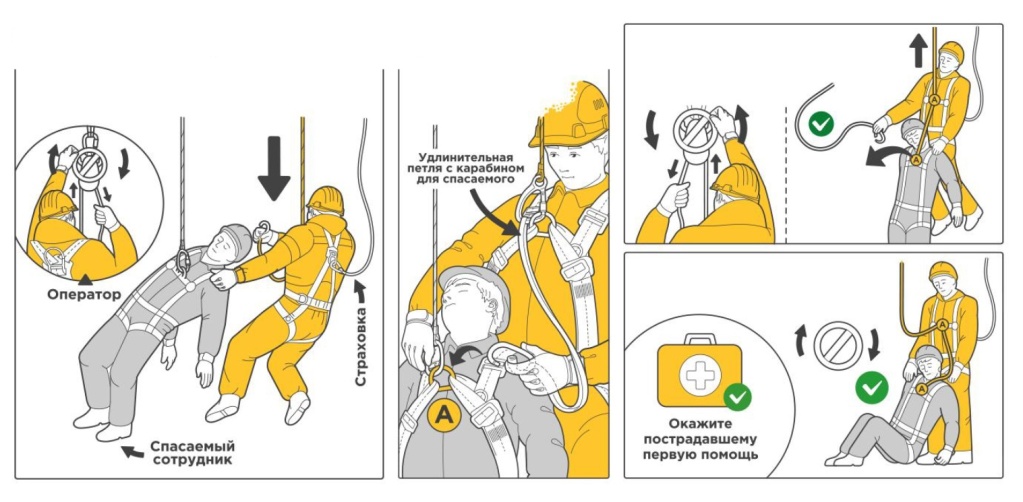 Оператор

Страховка

Спасаемый сотрудник

Удлинительная петля с карабином для спасаемого

A

A

A

Окажите пострадавшему первую помощь