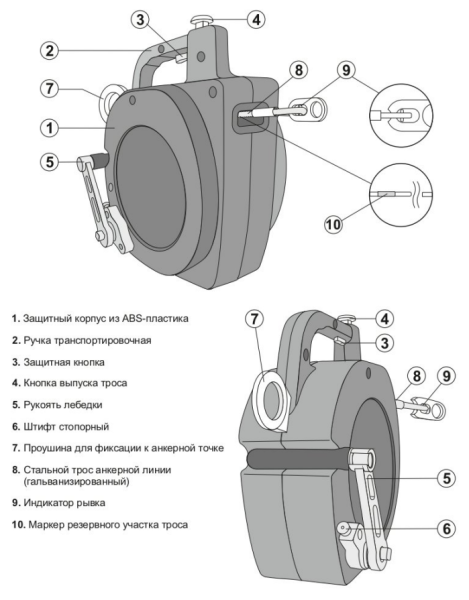 3
4
2
8
9
7
1
5
10

1. Защитный корпус из ABS-пластика

2. Ручка транспортировочная

3. Защитная кнопка

4. Кнопка выпуска троса

5. Рукоять лебедки

6. Штифт стопорный

7. Проушина для фиксации к анкерной точке

8. Стальной трос анкерной линии (гальванизированный)

9. Индикатор рывка

10. Маркер резервного участка троса

7
4
3
8
9
5
6