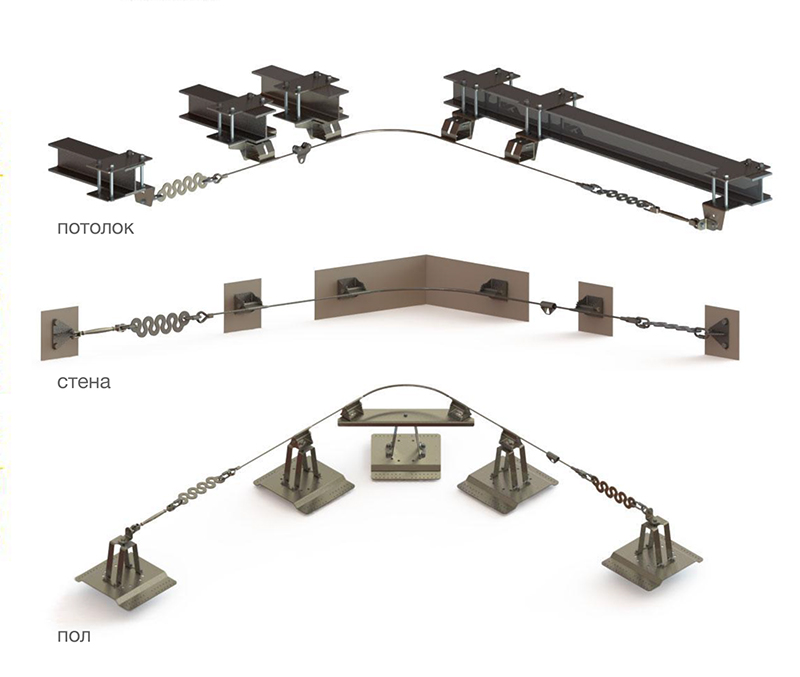 потолок

стена

пол